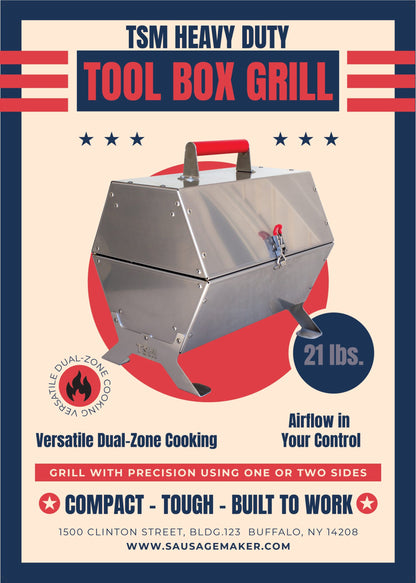 TSM HEAVY DUTY
TOOL BOX GRILL

TSM

21 lbs.

VERSATILE DUAL-ZONE COOKING

Versatile Dual-Zone Cooking

Airflow in Your Control

GRILL WITH PRECISION USING ONE OR TWO SIDES

COMPACT - TOUGH - BUILT TO WORK

1500 CLINTON STREET, BLDG.123 BUFFALO, NY 14208
WWW.SAUSAGEMAKER.COM