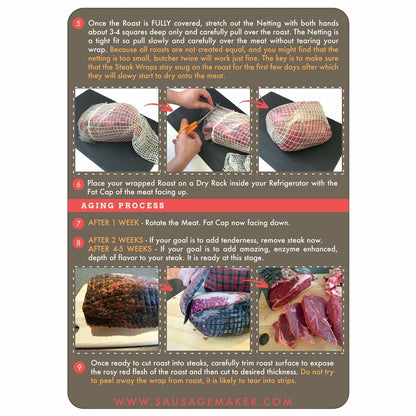 5 Once the Roast is FULLY covered, stretch out the Netting with both hands about 3-4 squares deep only and carefully pull over the roast. The Netting is a tight fit so pull slowly and carefully over the meat without tearing your wrap. Because all roasts are not created equal, and you might find that the netting is too small, butcher twine will work just fine. The key is to make sure that the Steak Wraps stay snug on the roast for the first few days after which they will slowy start to dry onto the meat.

6 Place your wrapped Roast on a Dry Rack inside your Refrigerator with the Fat Cap of the meat facing up.

AGING PROCESS

7 AFTER 1 WEEK - Rotate the Meat. Fat Cap now facing down.

8 AFTER 2 WEEKS - If your goal is to add tenderness, remove steak now. AFTER 4-5 WEEKS - If your goal is to add amazing, enzyme enhanced, depth of flavor to your steak. It is ready at this stage.

9 Once ready to cut roast into steaks, carefully trim roast surface to expose the rosy red flesh of the roast and then cut to desired thickness. Do not try to peel away the wrap from roast, it is likely to tear into strips.

WWW.SAUSAGEMAKER.COM